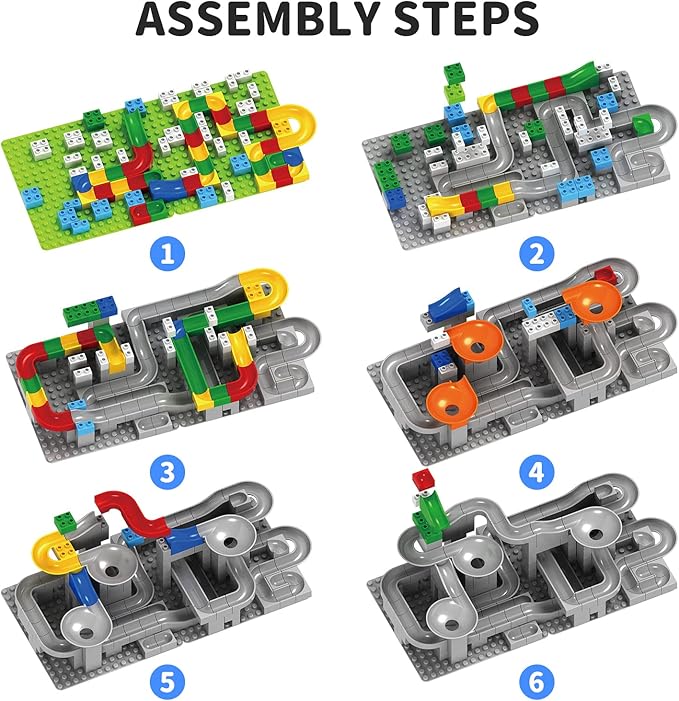 ASSEMBLY STEPS

1

2

3

4

5

6