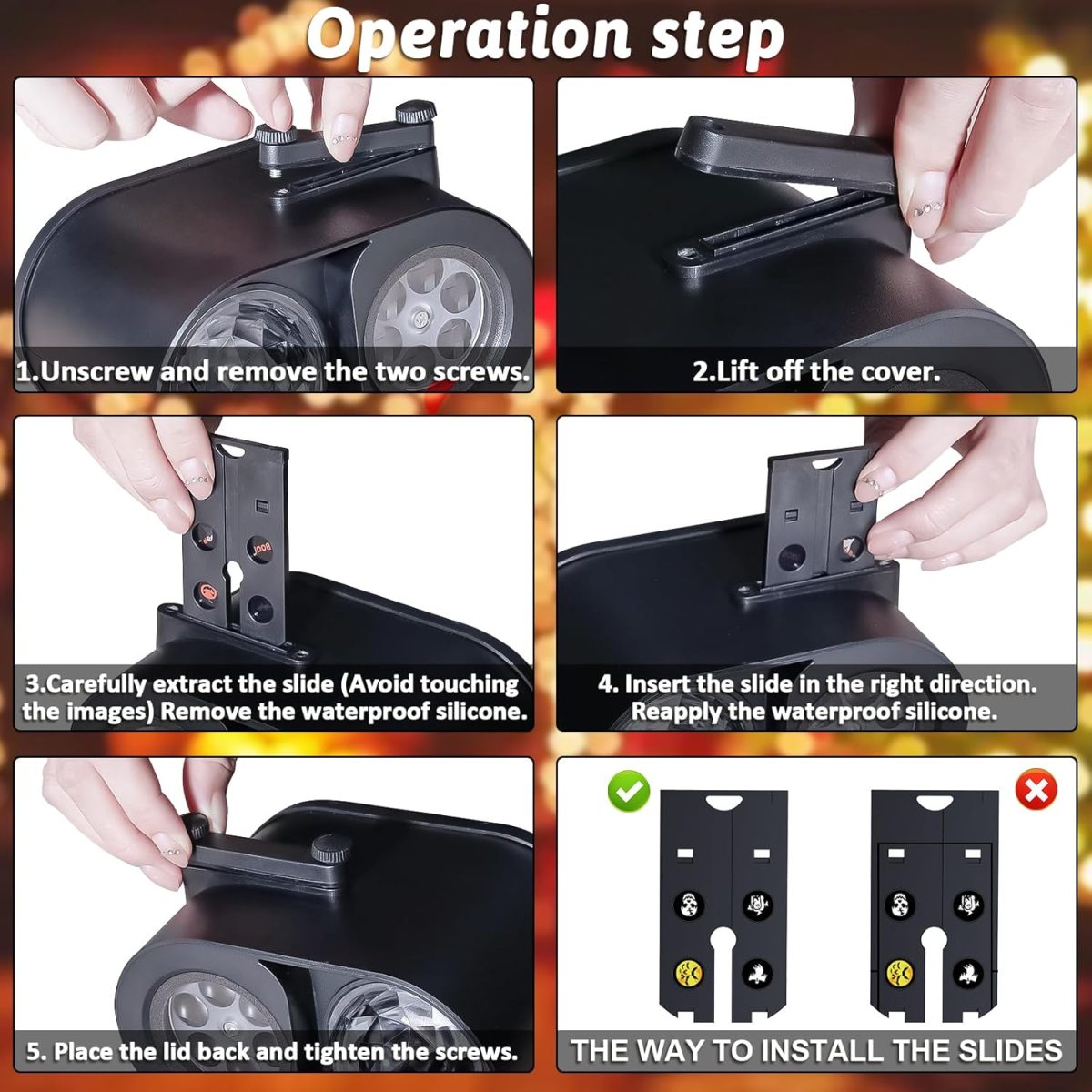 Operation step

1.Unscrew and remove the two screws.

2.Lift off the cover.

3.Carefully extract the slide (Avoid touching the images) Remove the waterproof silicone.

4. Insert the slide in the right direction. Reapply the waterproof silicone.

5. Place the lid back and tighten the screws.

THE WAY TO INSTALL THE SLIDES