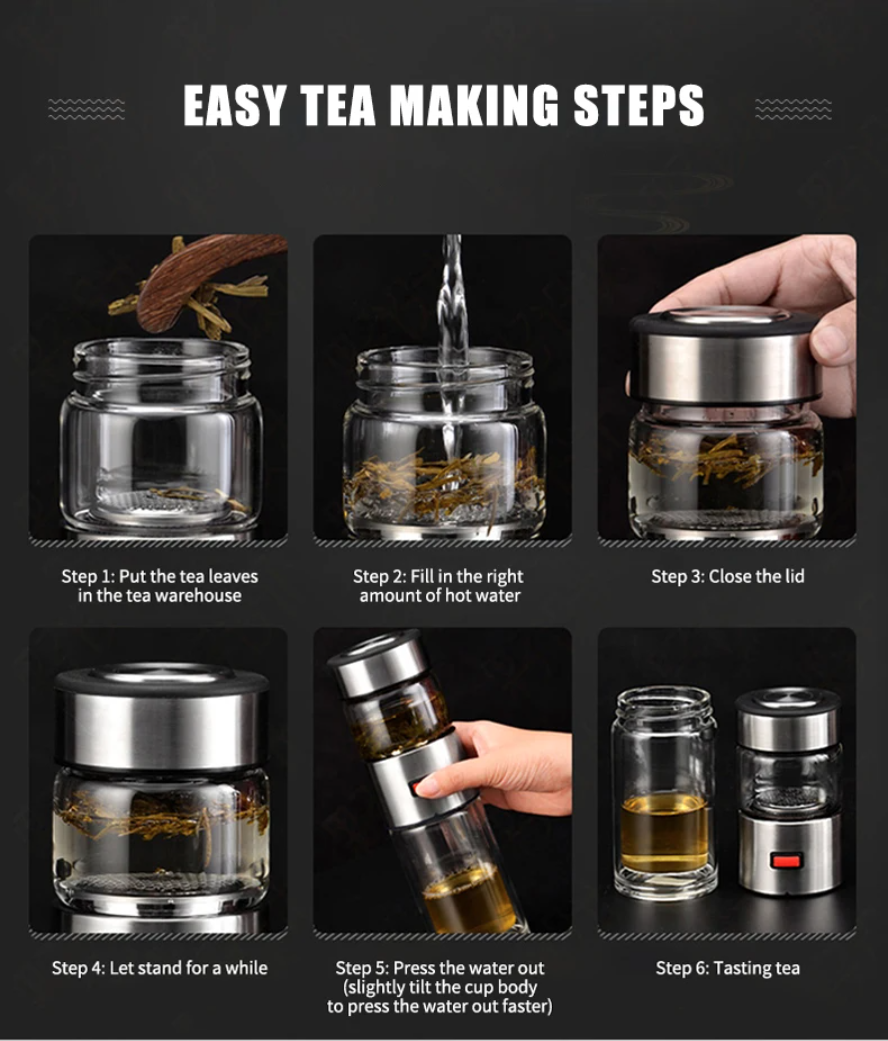 EASY TEA MAKING STEPS

Step 1: Put the tea leaves in the tea warehouse

Step 2: Fill in the right amount of hot water

Step 3: Close the lid

Step 4: Let stand for a while

Step 5: Press the water out (slightly tilt the cup body to press the water out faster)

Step 6: Tasting tea