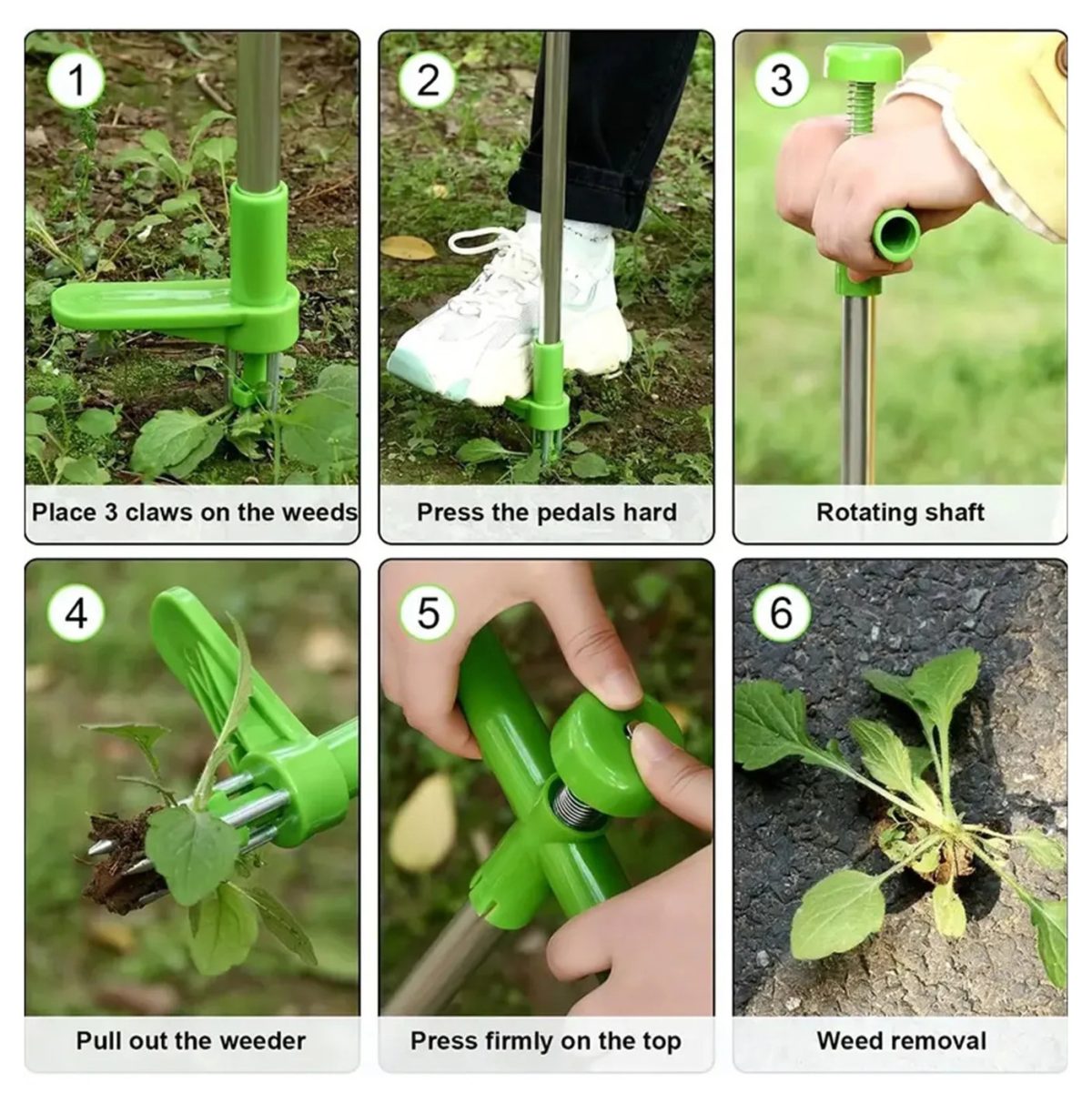 1
Place 3 claws on the weeds

2
Press the pedals hard

3
Rotating shaft

4
Pull out the weeder

5
Press firmly on the top

6
Weed removal