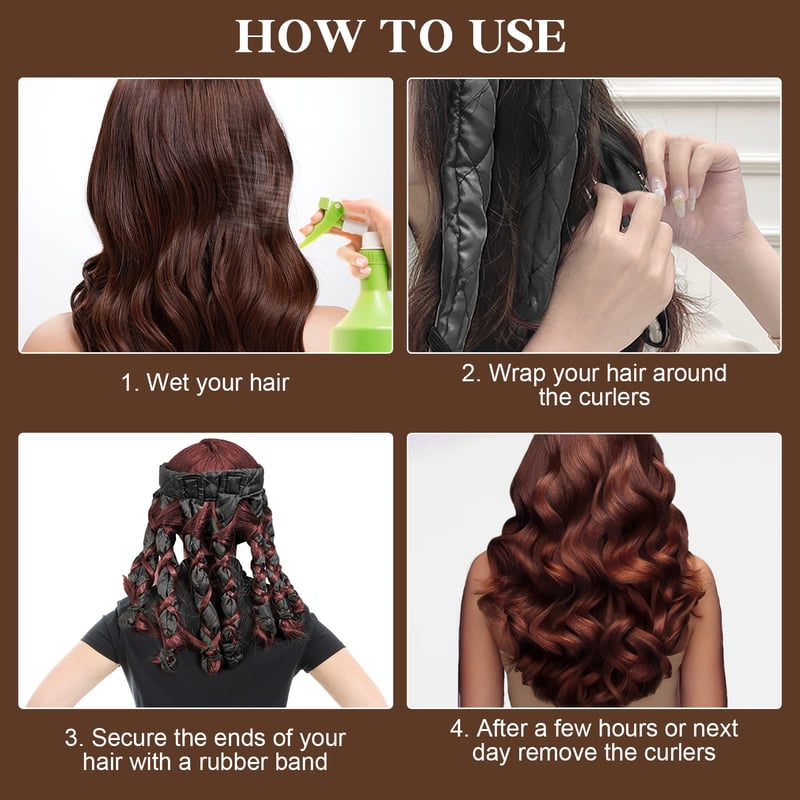 HOW TO USE

1. Wet your hair

2. Wrap your hair around the curlers

3. Secure the ends of your hair with a rubber band

4. After a few hours or next day remove the curlers