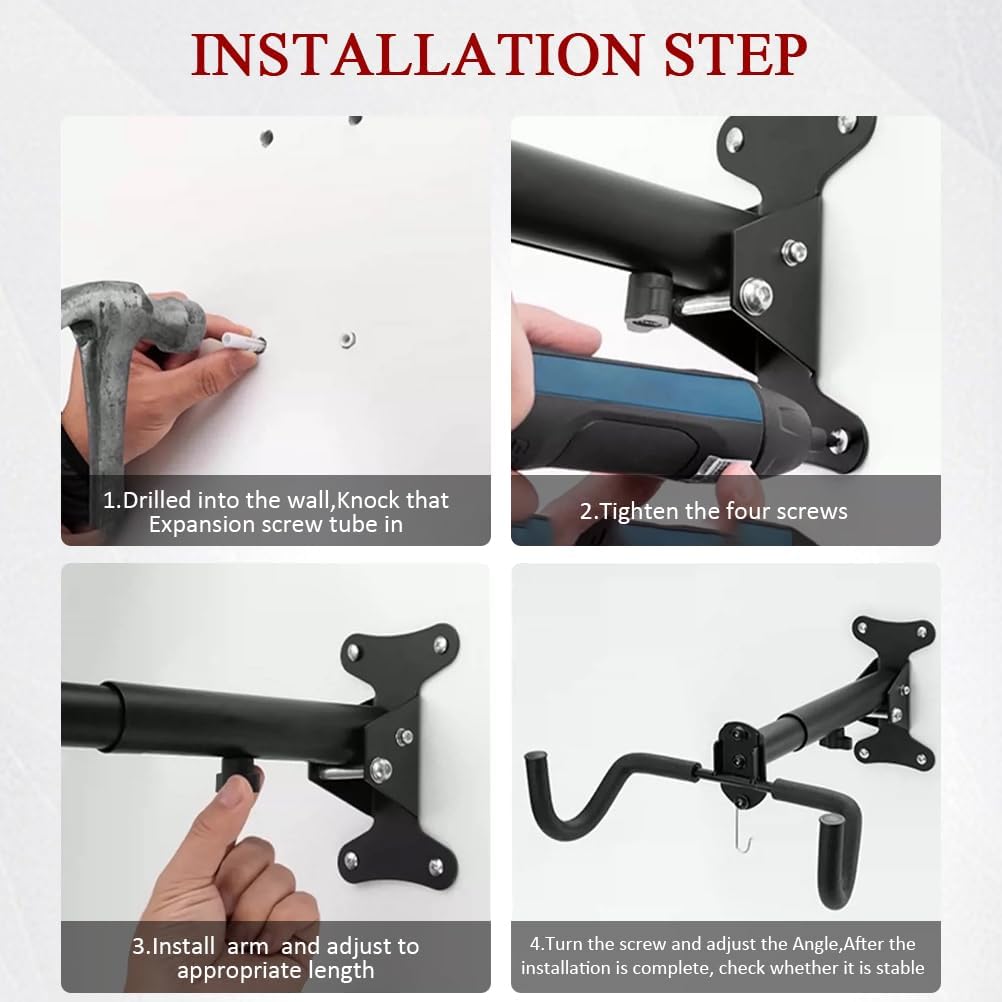 INSTALLATION STEP

1.Drilled into the wall,Knock that Expansion screw tube in

2.Tighten the four screws

3.Install arm and adjust to appropriate length

4.Turn the screw and adjust the Angle,After the installation is complete, check whether it is stable