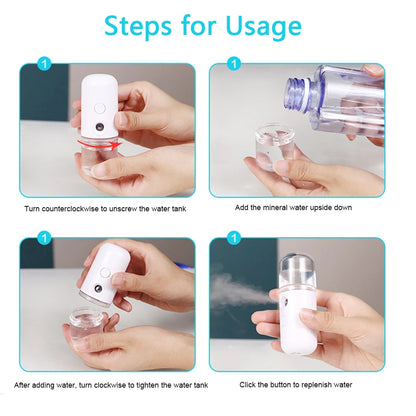 Steps for Usage

1

Turn counterclockwise to unscrew the water tank

1

Add the mineral water upside down

1

After adding water, turn clockwise to tighten the water tank

1

Click the button to replenish water