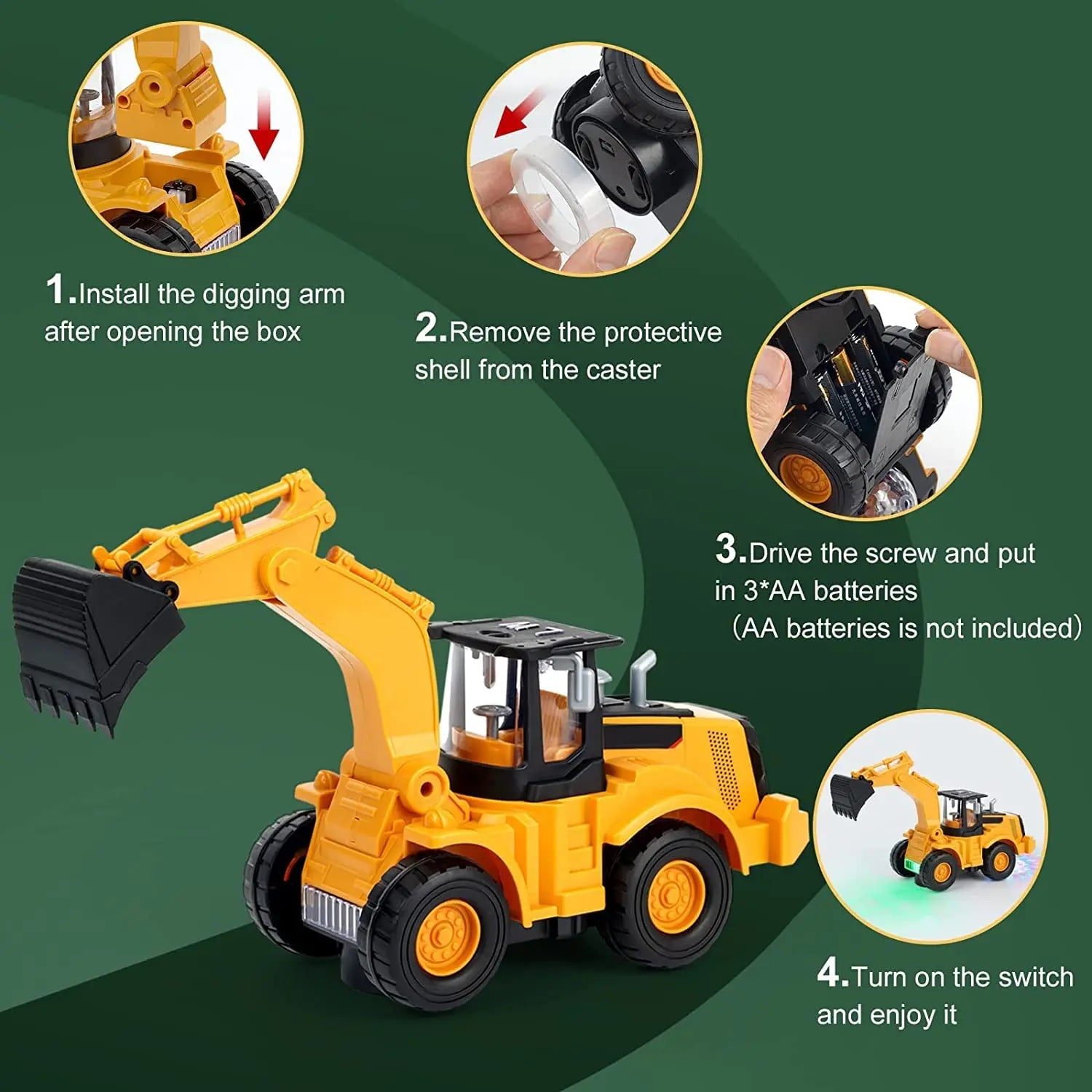 1.Install the digging arm after opening the box

2.Remove the protective shell from the caster

3.Drive the screw and put in 3*AA batteries (AA batteries is not included)

4.Turn on the switch and enjoy it