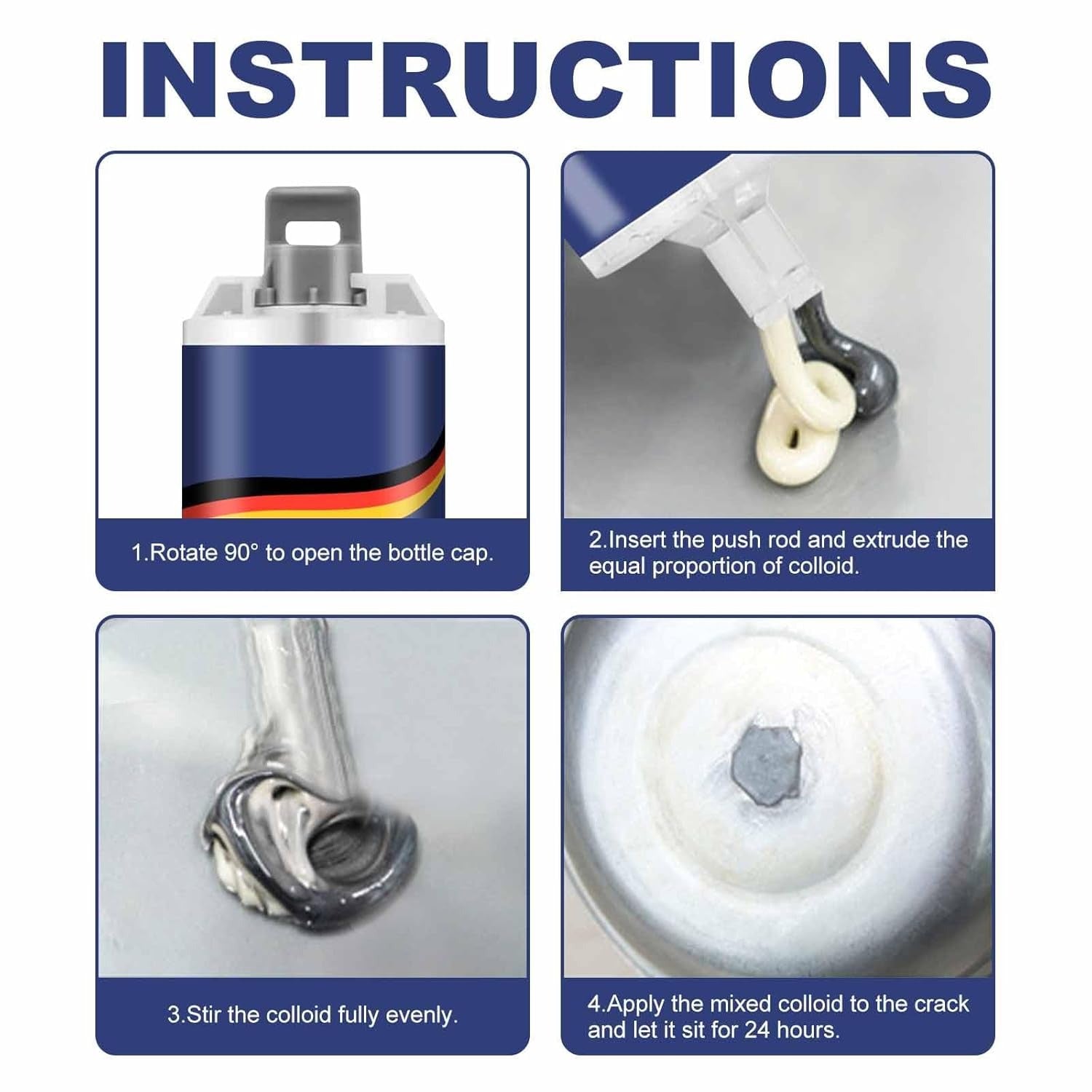 INSTRUCTIONS

1.Rotate 90° to open the bottle cap.

2.Insert the push rod and extrude the equal proportion of colloid.

3.Stir the colloid fully evenly.

4.Apply the mixed colloid to the crack and let it sit for 24 hours.