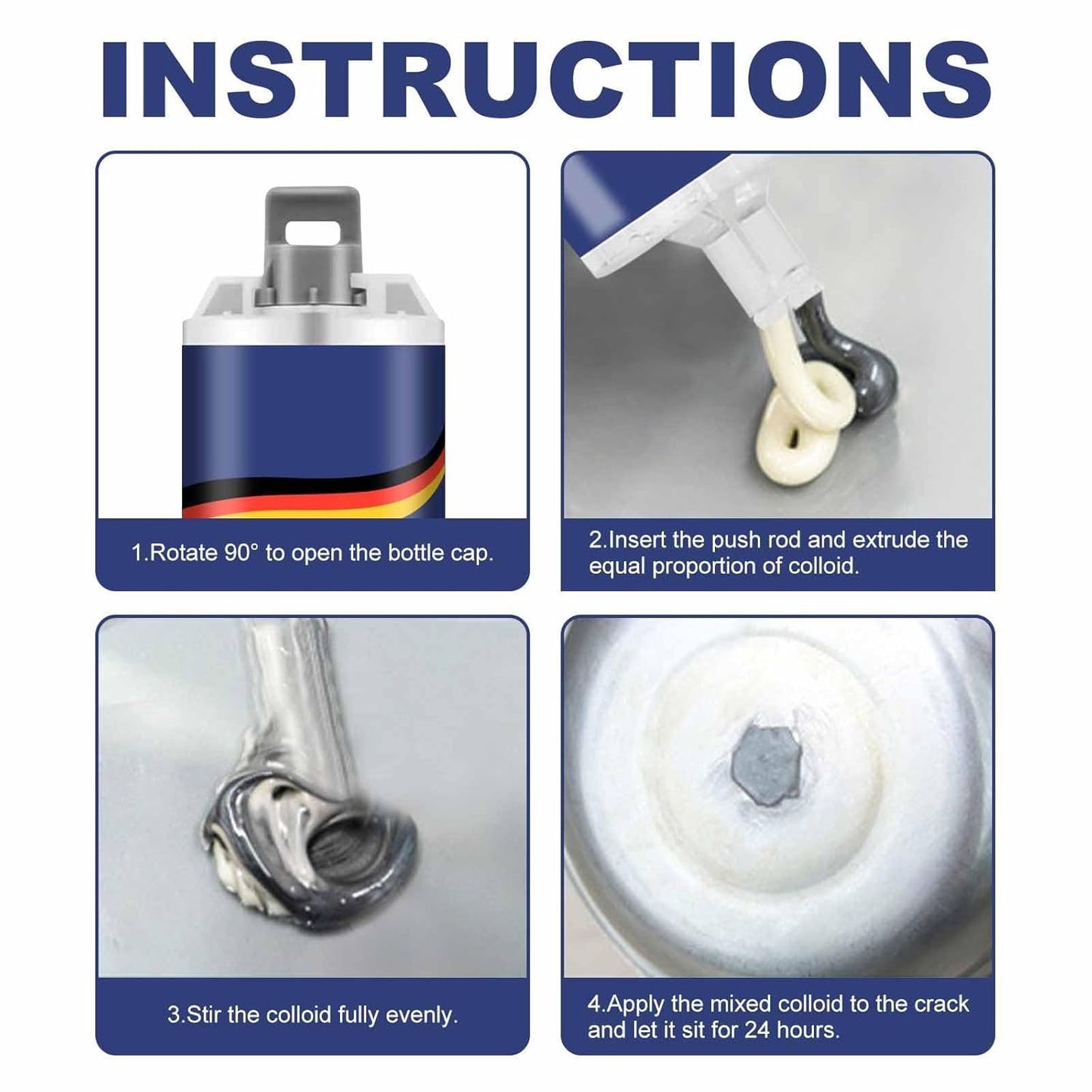 INSTRUCTIONS

1.Rotate 90° to open the bottle cap.

2.Insert the push rod and extrude the equal proportion of colloid.

3.Stir the colloid fully evenly.

4.Apply the mixed colloid to the crack and let it sit for 24 hours.