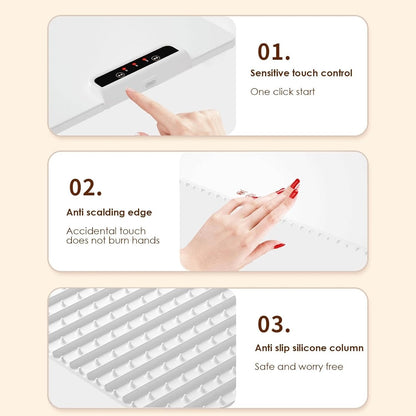 01.

Sensitive touch control

One click start

02.

Anti scalding edge

Accidental touch does not burn hands

03.

Anti slip silicone column

Safe and worry free