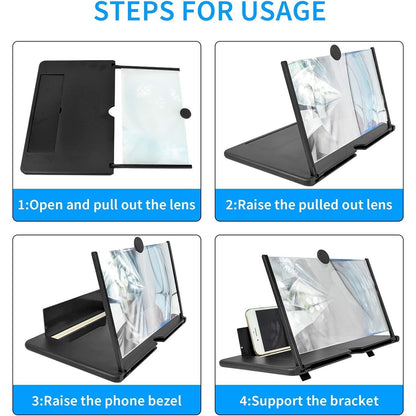 STEPS FOR USAGE

1:Open and pull out the lens

2:Raise the pulled out lens

3:Raise the phone bezel

4:Support the bracket