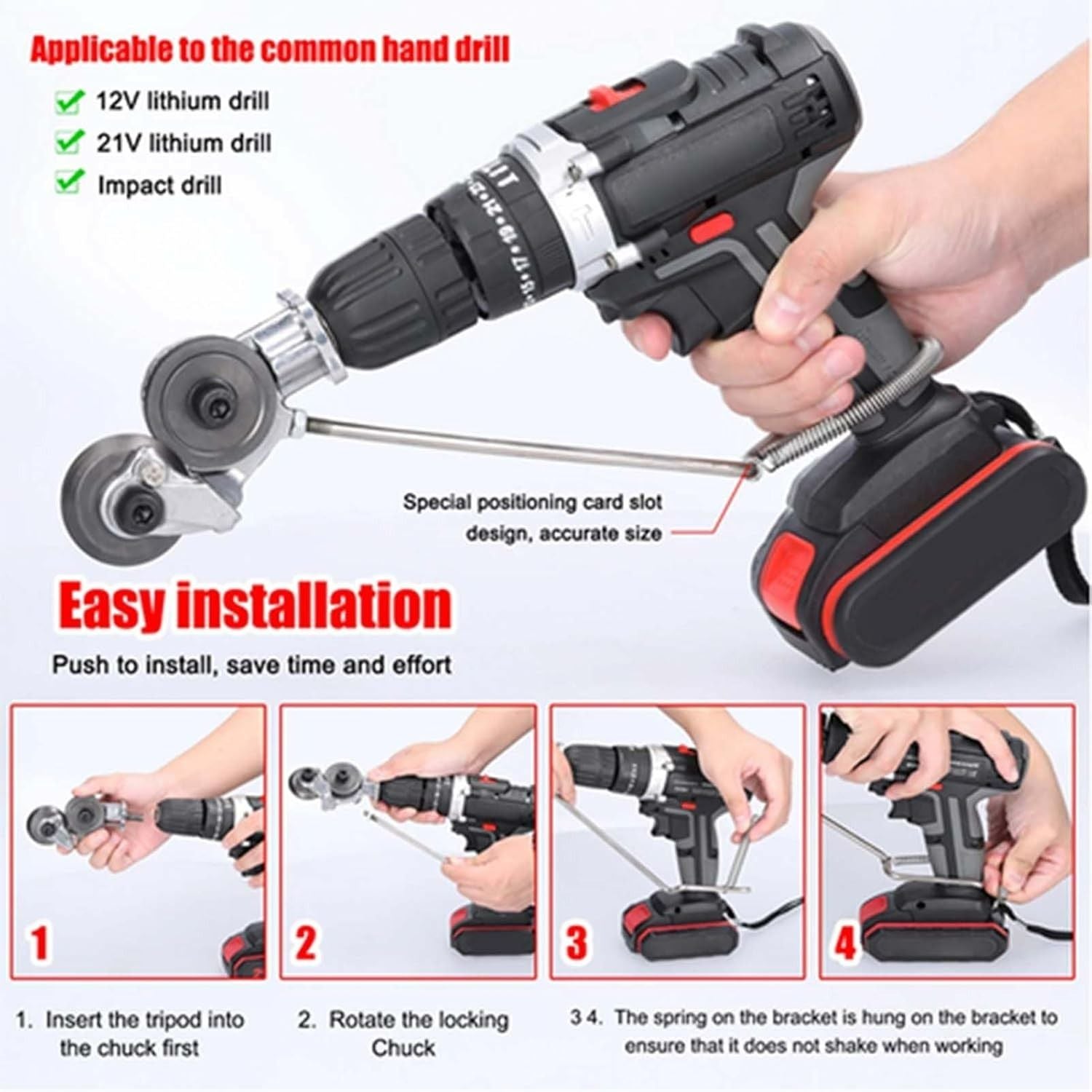 Applicable to the common hand drill

12V lithium drill

21V lithium drill

Impact drill

Special positioning card slot design, accurate size

Easy installation

Push to install, save time and effort

1

2

3

4

1. Insert the tripod into the chuck first

2. Rotate the locking Chuck

3 4. The spring on the bracket is hung on the bracket to ensure that it does not shake when working