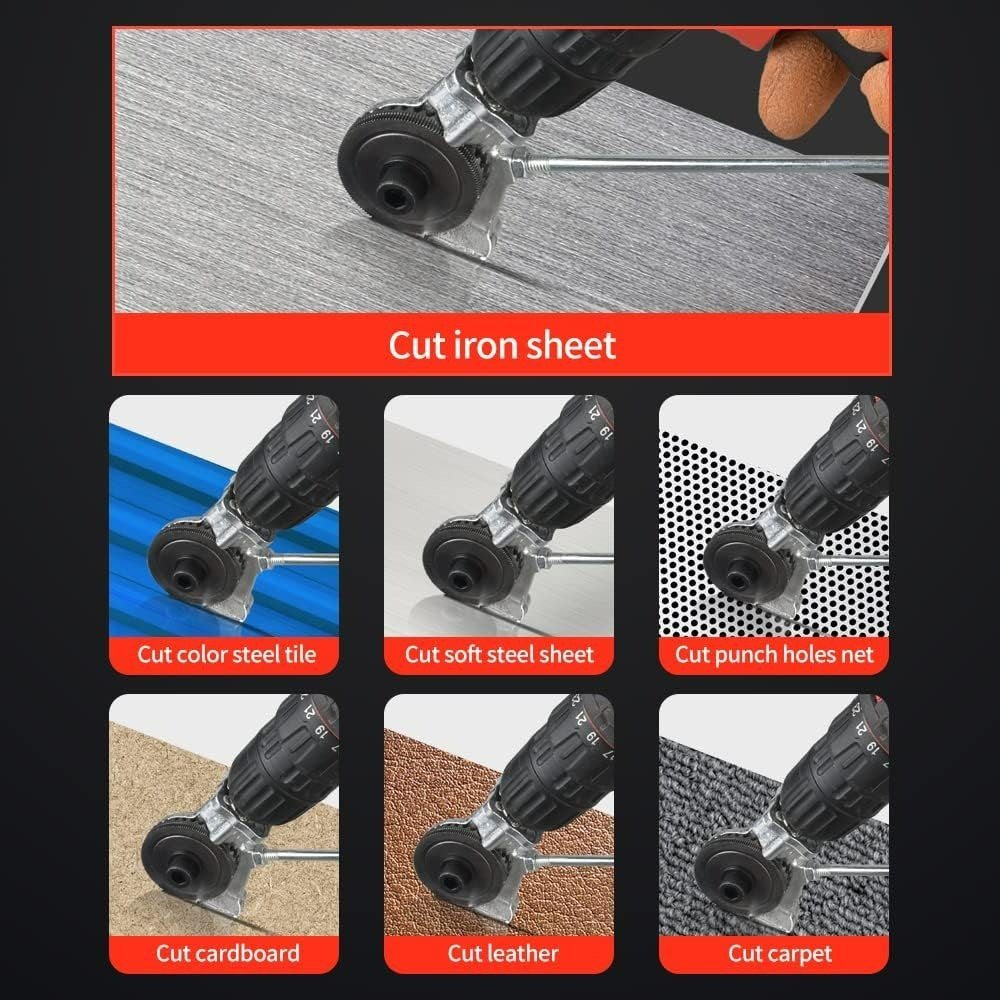 Cut iron sheet

Cut color steel tile

Cut soft steel sheet

Cut punch holes net

Cut cardboard

Cut leather

Cut carpet