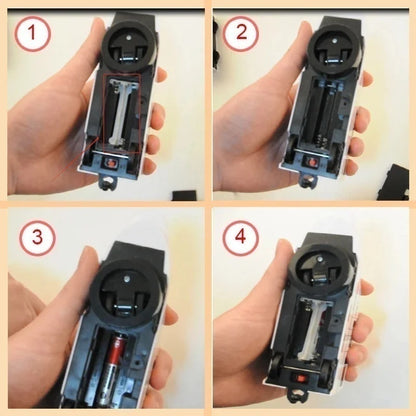 1

2

3

4