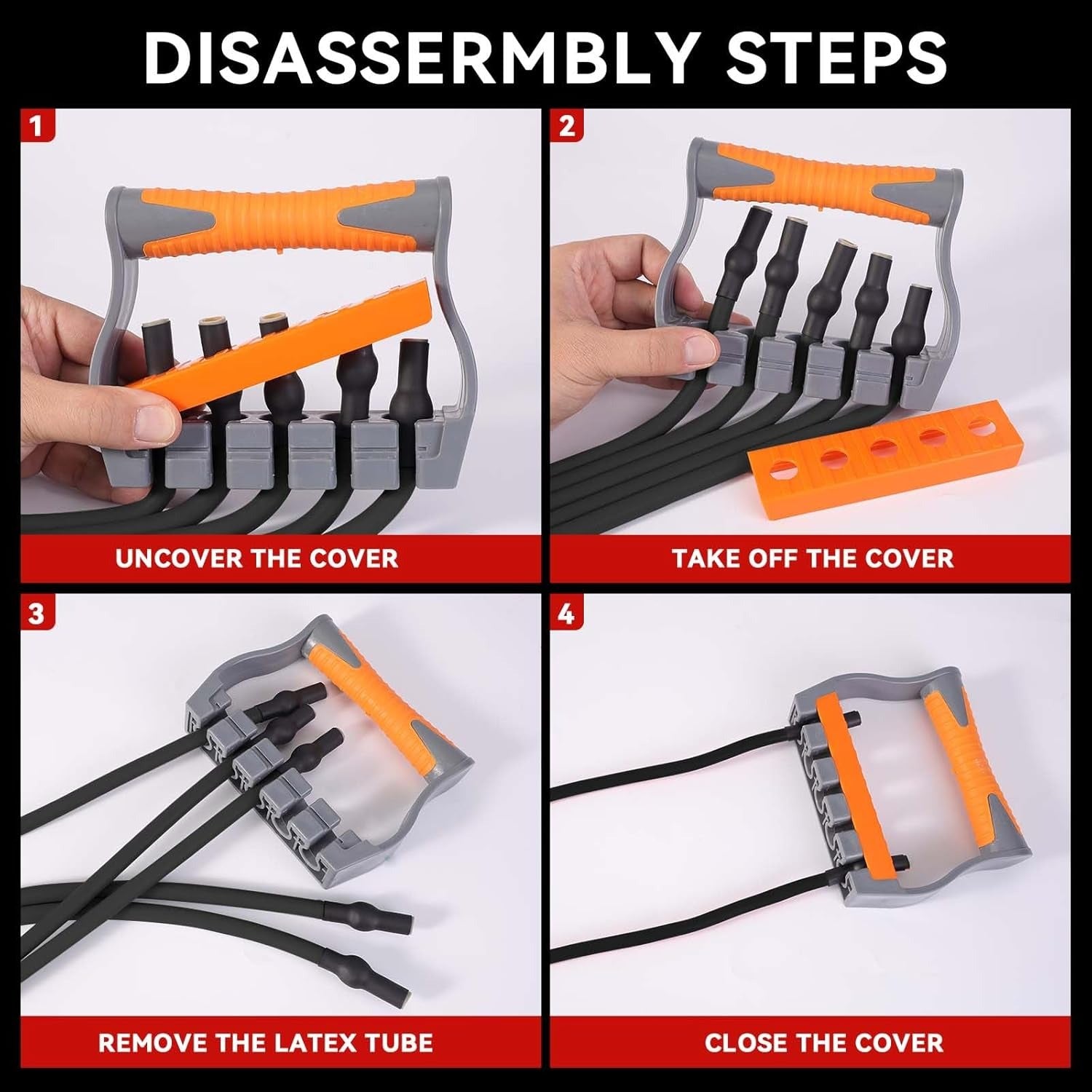 DISASSERMBLY STEPS

1

UNCOVER THE COVER

2

TAKE OFF THE COVER

3

REMOVE THE LATEX TUBE

4

CLOSE THE COVER