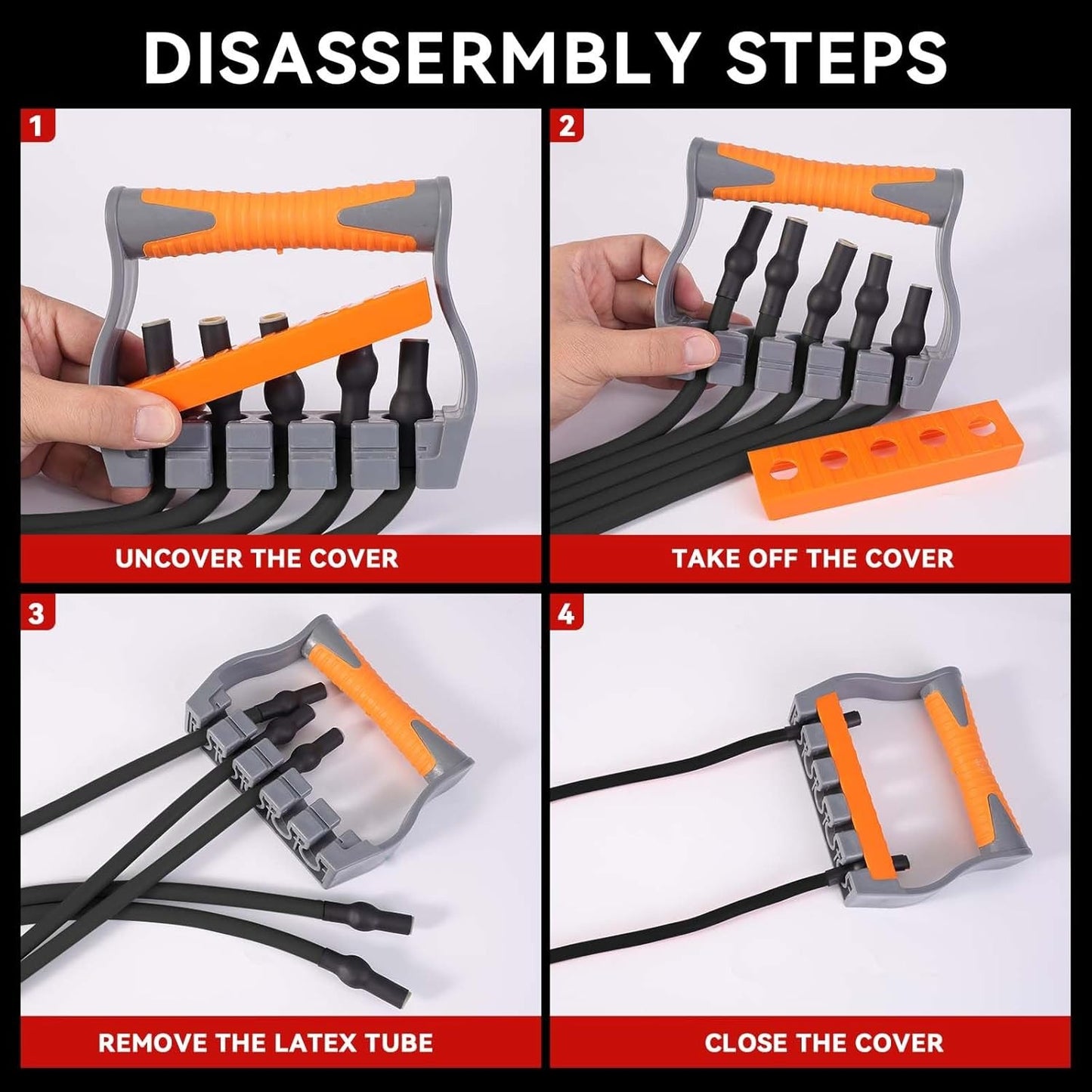 DISASSERMBLY STEPS

1

UNCOVER THE COVER

2

TAKE OFF THE COVER

3

REMOVE THE LATEX TUBE

4

CLOSE THE COVER