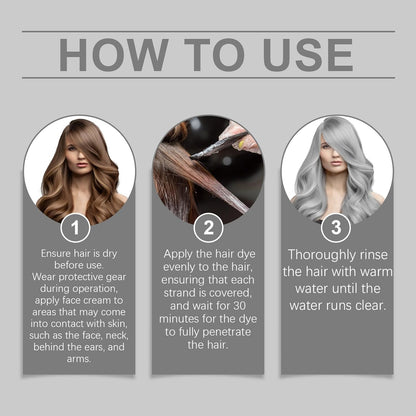 HOW TO USE

1

Ensure hair is dry before use.
Wear protective gear during operation, apply face cream to areas that may come into contact with skin, such as the face, neck, behind the ears, and arms.

2

Apply the hair dye evenly to the hair, ensuring that each strand is covered, and wait for 30 minutes for the dye to fully penetrate the hair.

3

Thoroughly rinse the hair with warm water until the water runs clear.