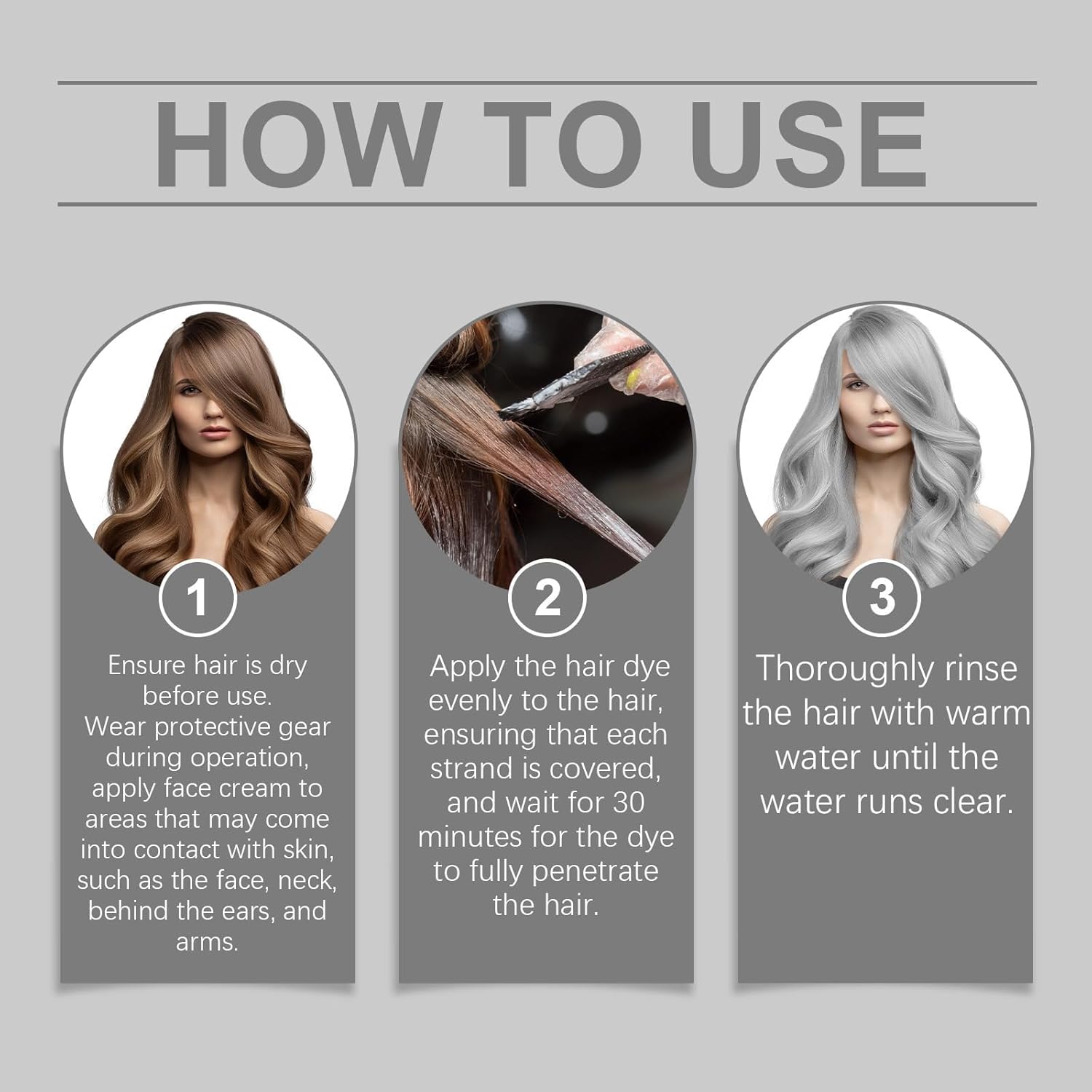 HOW TO USE

1

Ensure hair is dry before use.
Wear protective gear during operation, apply face cream to areas that may come into contact with skin, such as the face, neck, behind the ears, and arms.

2

Apply the hair dye evenly to the hair, ensuring that each strand is covered, and wait for 30 minutes for the dye to fully penetrate the hair.

3

Thoroughly rinse the hair with warm water until the water runs clear.