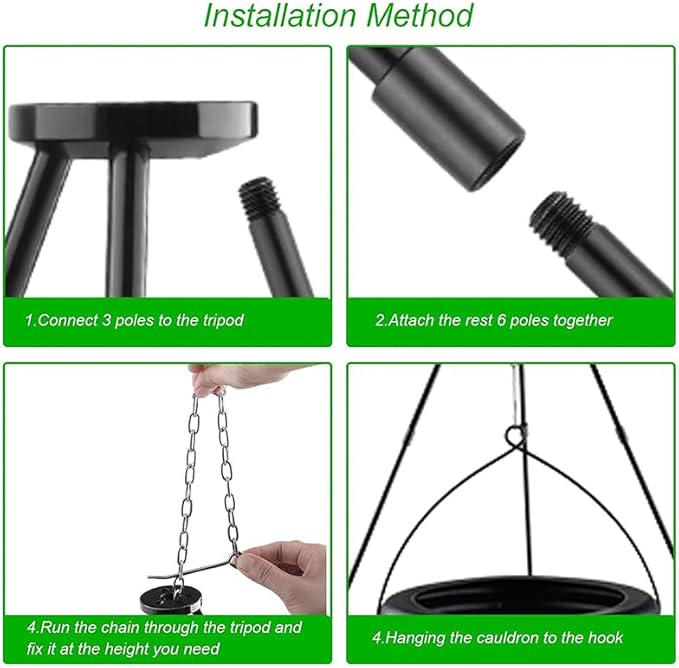 Installation Method

1.Connect 3 poles to the tripod

2.Attach the rest 6 poles together

4.Run the chain through the tripod and fix it at the height you need

4.Hanging the cauldron to the hook