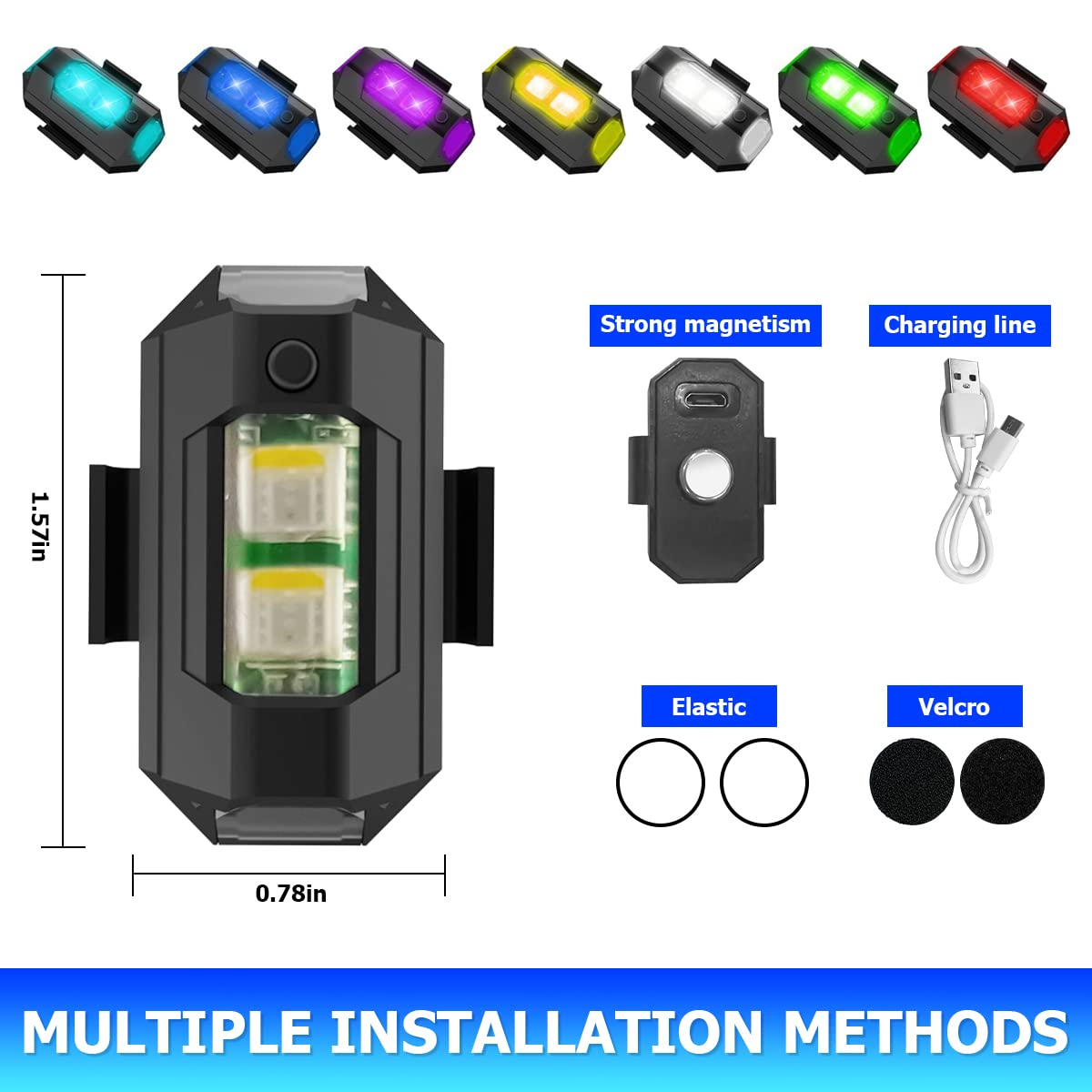 1.57in

0.78in

Strong magnetism

Charging line

Elastic

Velcro

MULTIPLE INSTALLATION METHODS